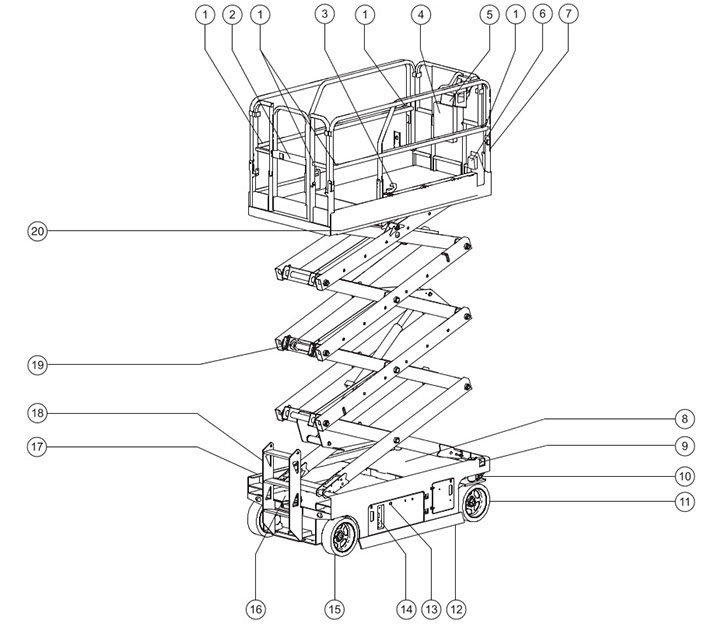 1 2 1 3 1 4 5 1 6 7

20

19

18

17

8

9

10

11

16 15 14 13 12